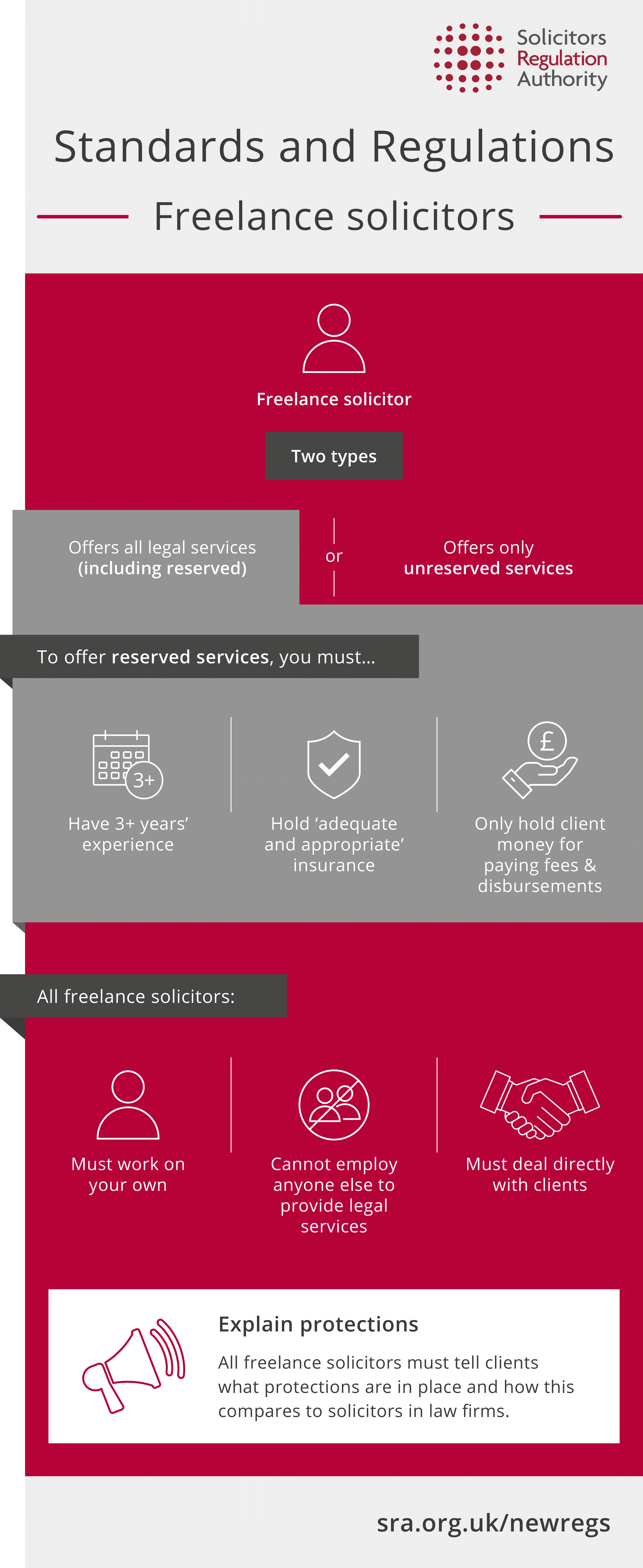 Solicitors Regulation Authority

Standards and Regulations

Freelance solicitors

Freelance solicitor

Two types

Offers all legal services (including reserved)

or

Offers only unreserved services

To offer reserved services, you must...

3+

Have 3+ years' experience

Hold 'adequate and appropriate' insurance

£

Only hold client money for paying fees & disbursements

All freelance solicitors:

Must work on your own

Cannot employ anyone else to provide legal services

Must deal directly with clients

Explain protections

All freelance solicitors must tell clients what protections are in place and how this compares to solicitors in law firms.

sra.org.uk/newregs