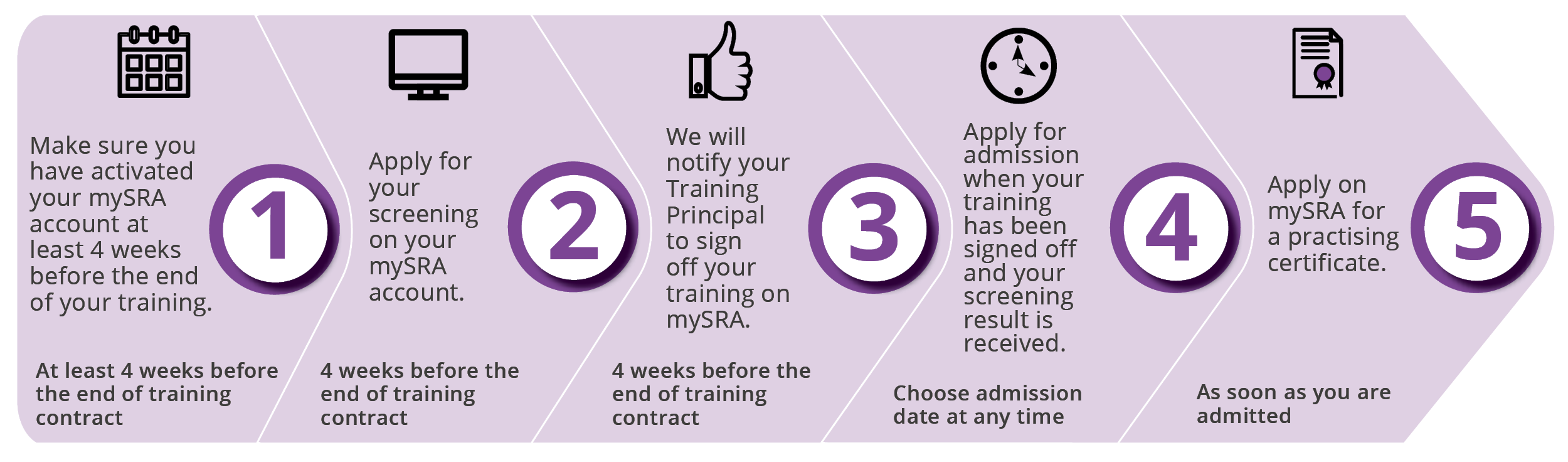 Make sure you have activated your mySRA account at least 4 weeks before the end of your training.

1

At least 4 weeks before the end of training contract

Apply for your screening on your mySRA account.

2

4 weeks before the end of training contract

We will notify your Training Principal to sign off your training on mySRA.

3

4 weeks before the end of training contract

Apply for admission when your training has been signed off and your screening result is received.

4

Choose admission date at any time

Apply on mySRA for a practising certificate.

5

As soon as you are admitted